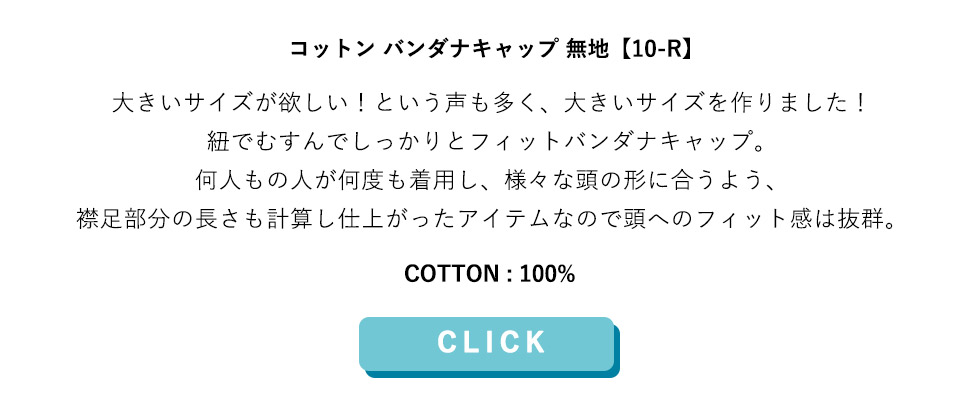 コットン バンダナキャップ 無地【10-R】

大きいサイズが欲しい！という声も多く、大きいサイズを作りました！
紐でむすんでしっかりとフィットバンダナキャップ。
何人もの人が何度も着用し、様々な頭の形に合うよう、
襟足部分の長さも計算し仕上がったアイテムなので頭へのフィット感は抜群。

COTTON : 100%

CLICK