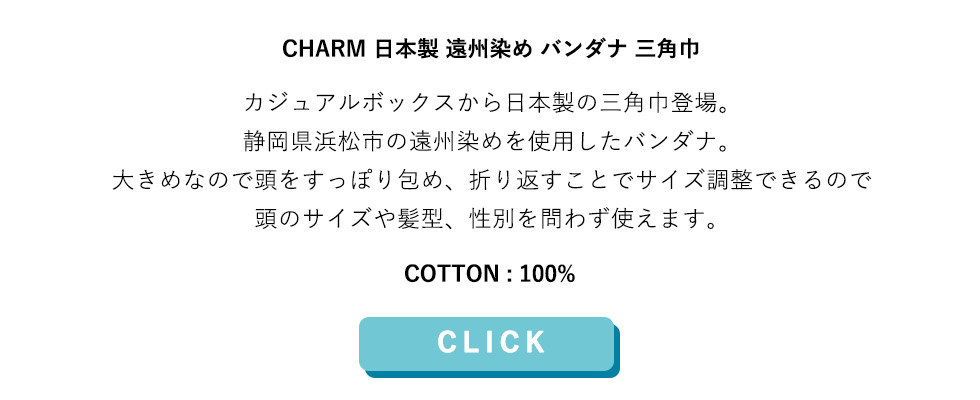 CHARM 日本製 遠州染め バンダナ 三角巾

カジュアルボックスから日本製の三角巾登場。
静岡県浜松市の遠州染めを使用したバンダナ。
大きめなので頭をすっぽり包め、折り返すことでサイズ調整できるので
頭のサイズや髪型、性別を問わず使えます。

COTTON : 100%

CLICK